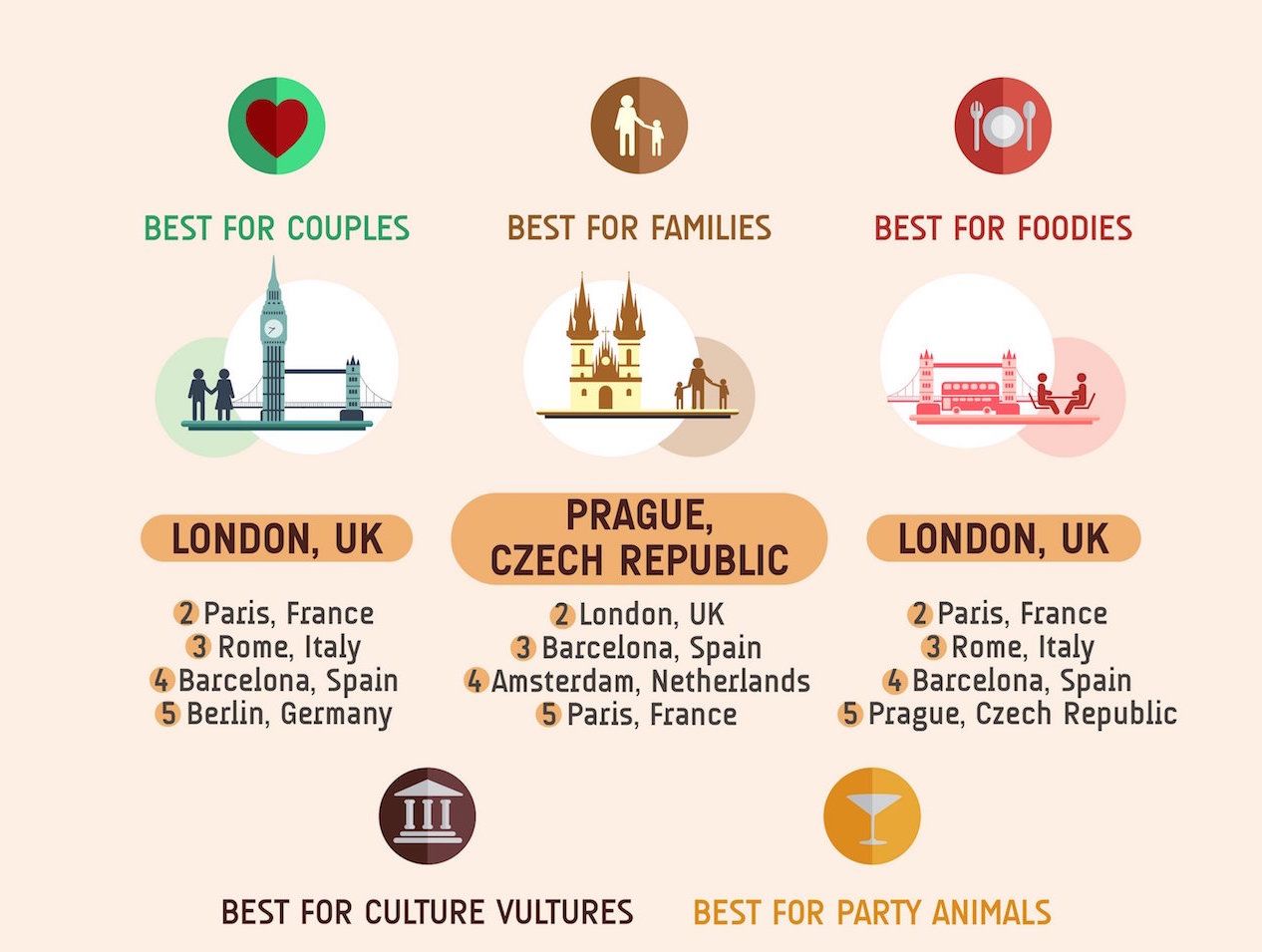 BEST FOR COUPLES

LONDON, UK

2 Paris, France
3 Rome, Italy
4 Barcelona, Spain
5 Berlin, Germany

BEST FOR FAMILIES

PRAGUE, CZECH REPUBLIC

2 London, UK
3 Barcelona, Spain
4 Amsterdam, Netherlands
5 Paris, France

BEST FOR FOODIES

LONDON, UK

2 Paris, France
3 Rome, Italy
4 Barcelona, Spain
5 Prague, Czech Republic

BEST FOR CULTURE VULTURES

BEST FOR PARTY ANIMALS